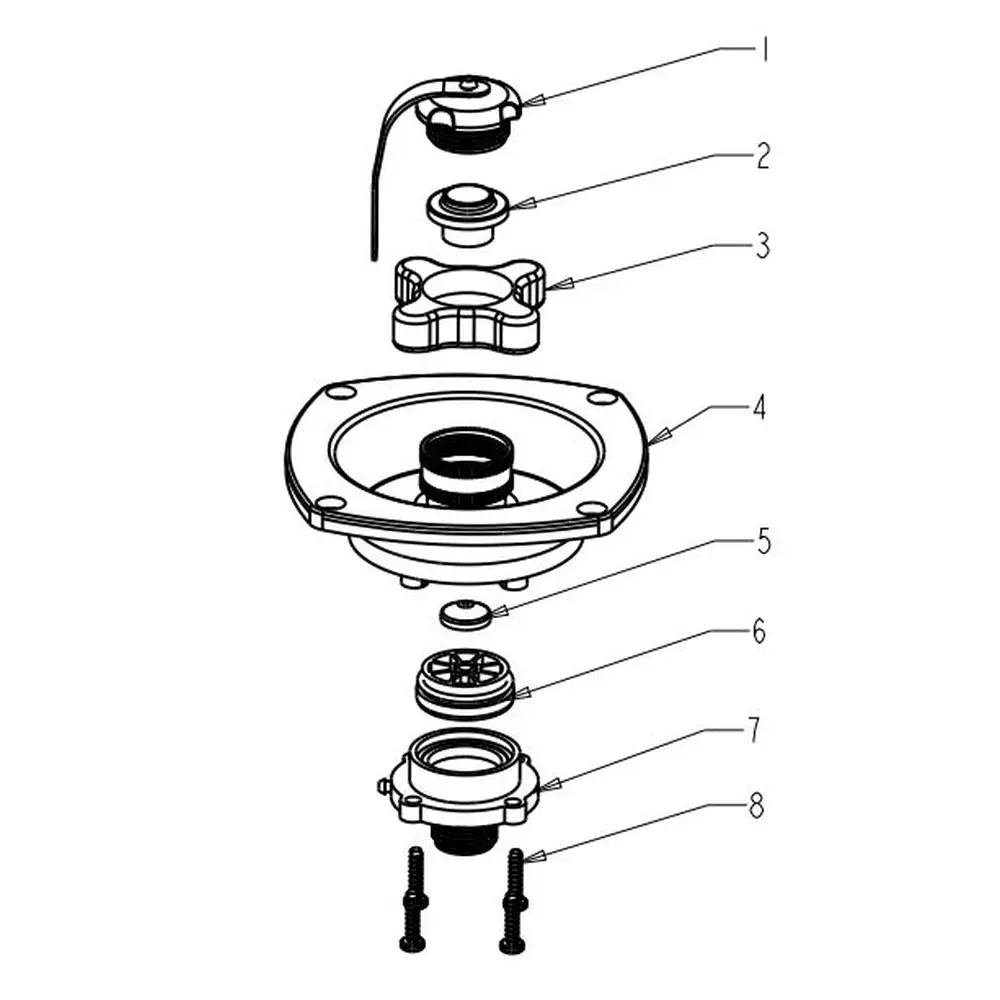 1
2
3
4
5
6
7
8