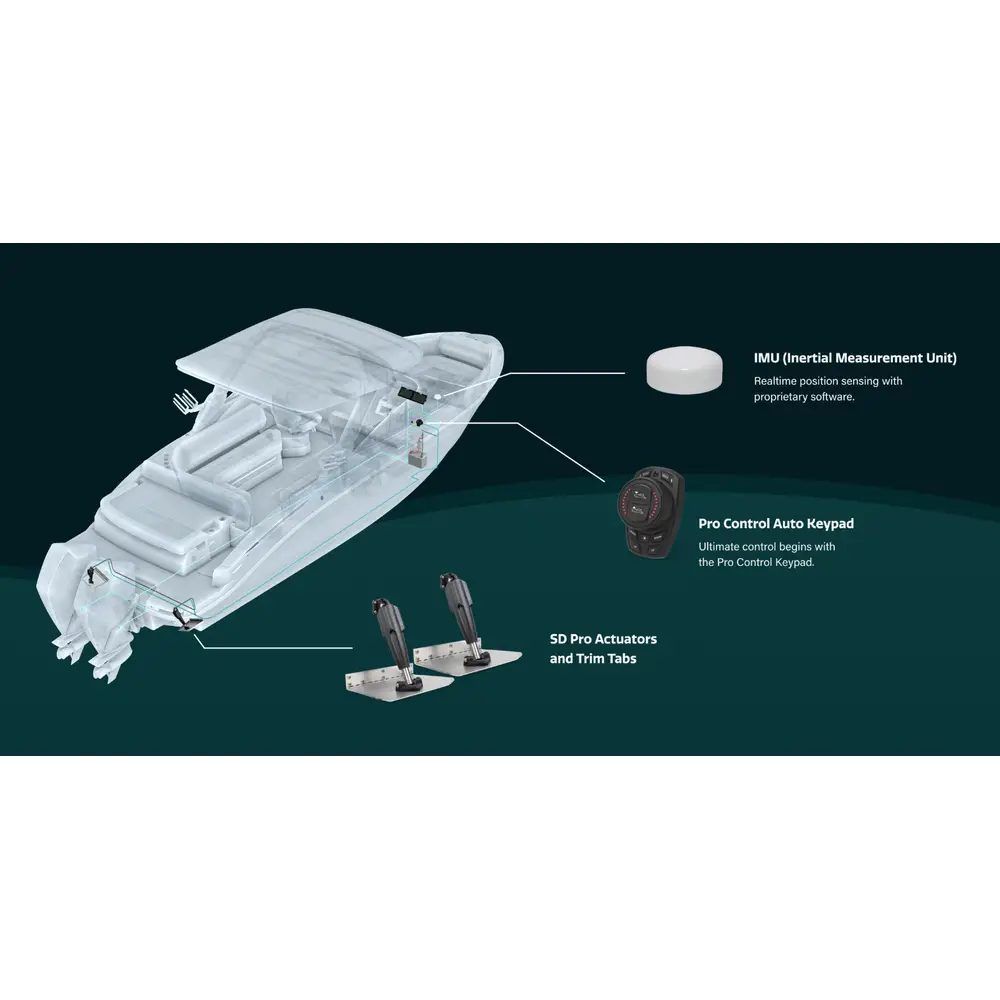 IMU (Inertial Measurement Unit)
Realtime position sensing with proprietary software.

Pro Control Auto Keypad
Ultimate control begins with the Pro Control Keypad.

SD Pro Actuators and Trim Tabs