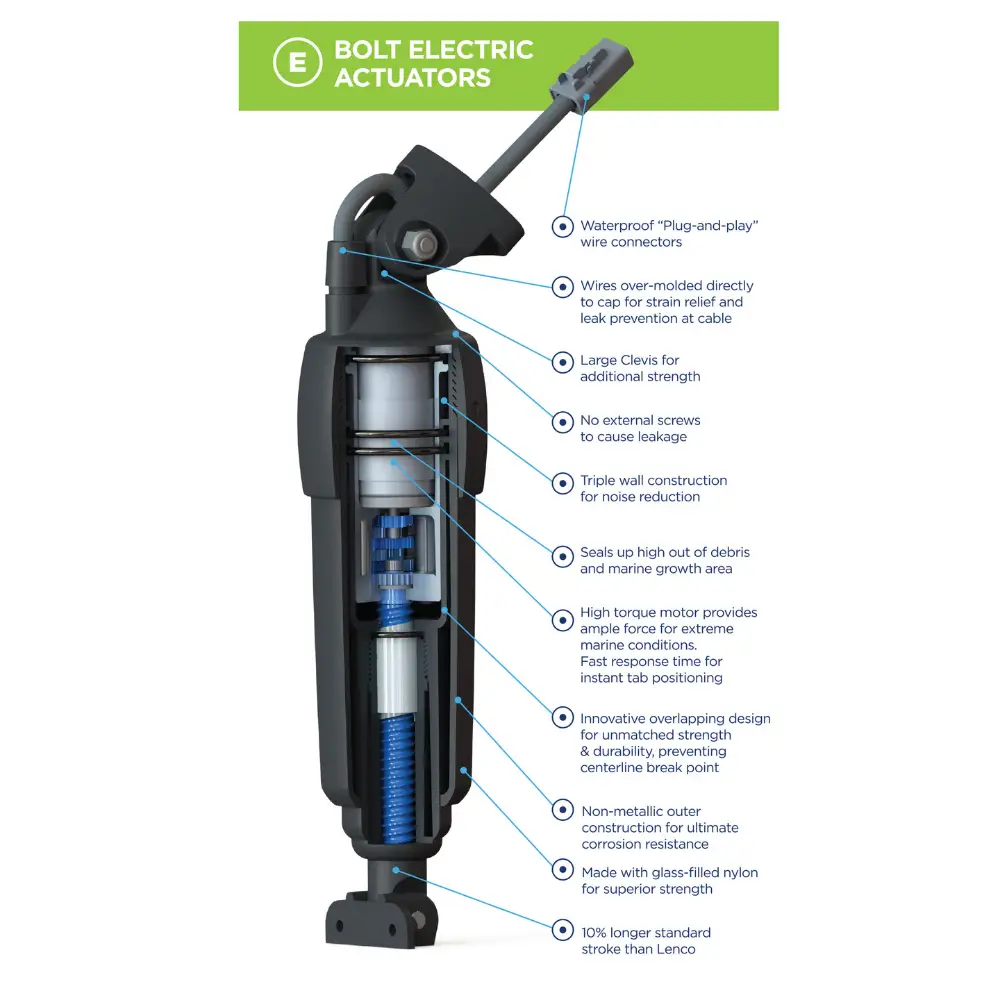 E BOLT ELECTRIC ACTUATORS

Waterproof "Plug-and-play" wire connectors

Wires over-molded directly to cap for strain relief and leak prevention at cable

Large Clevis for additional strength

No external screws to cause leakage

Triple wall construction for noise reduction

Seals up high out of debris and marine growth area

High torque motor provides ample force for extreme marine conditions. Fast response time for instant tab positioning

Innovative overlapping design for unmatched strength & durability, preventing centerline break point

Non-metallic outer construction for ultimate corrosion resistance

Made with glass-filled nylon for superior strength

10% longer standard stroke than Lenco