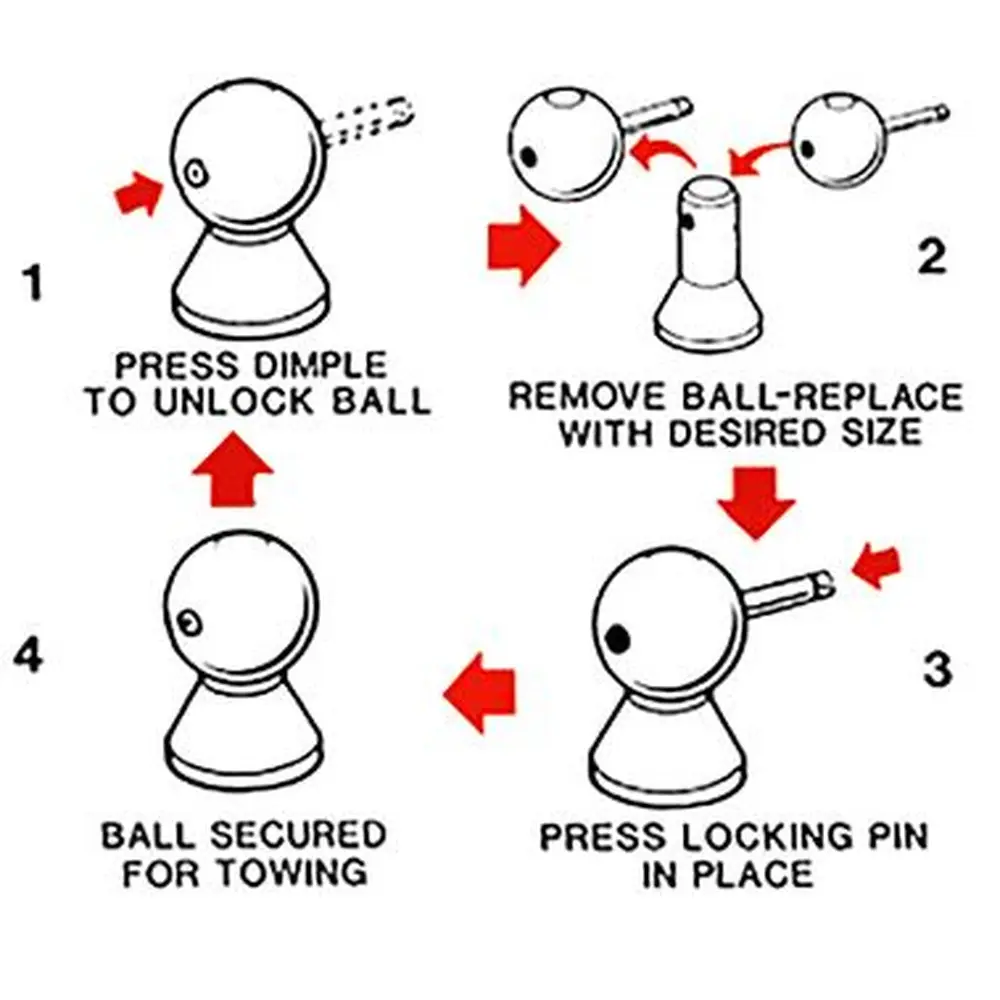 1

PRESS DIMPLE TO UNLOCK BALL

2

REMOVE BALL-REPLACE WITH DESIRED SIZE

3

PRESS LOCKING PIN IN PLACE

4

BALL SECURED FOR TOWING